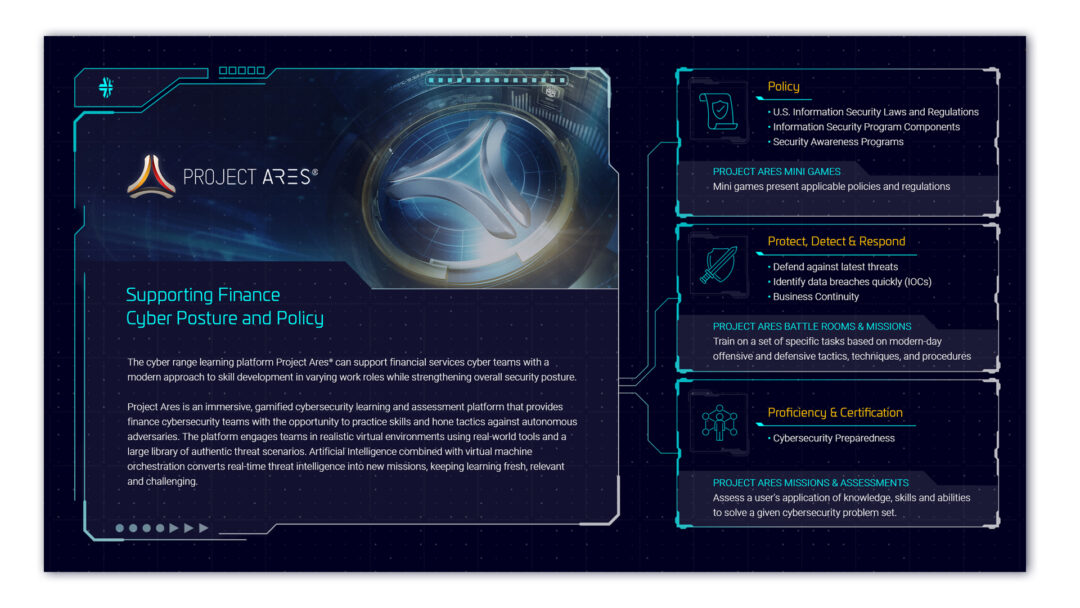 PROJECT ARES®

Supporting Finance
Cyber Posture and Policy

The cyber range learning platform Project Ares® can support financial services cyber teams with a modern approach to skill development in varying work roles while strengthening overall security posture.

Project Ares is an immersive, gamified cybersecurity learning and assessment platform that provides finance cybersecurity teams with the opportunity to practice skills and hone tactics against autonomous adversaries. The platform engages teams in realistic virtual environments using real-world tools and a large library of authentic threat scenarios. Artificial Intelligence combined with virtual machine orchestration converts real-time threat intelligence into new missions, keeping learning fresh, relevant and challenging.

Policy
• U.S. Information Security Laws and Regulations
• Information Security Program Components
• Security Awareness Programs

PROJECT ARES MINI GAMES
Mini games present applicable policies and regulations

Protect, Detect & Respond
• Defend against latest threats
• Identify data breaches quickly (IOCs)
• Business Continuity

PROJECT ARES BATTLE ROOMS & MISSIONS
Train on a set of specific tasks based on modern-day offensive and defensive tactics, techniques, and procedures

Proficiency & Certification
• Cybersecurity Preparedness

PROJECT ARES MISSIONS & ASSESSMENTS
Assess a user's application of knowledge, skills and abilities to solve a given cybersecurity problem set.